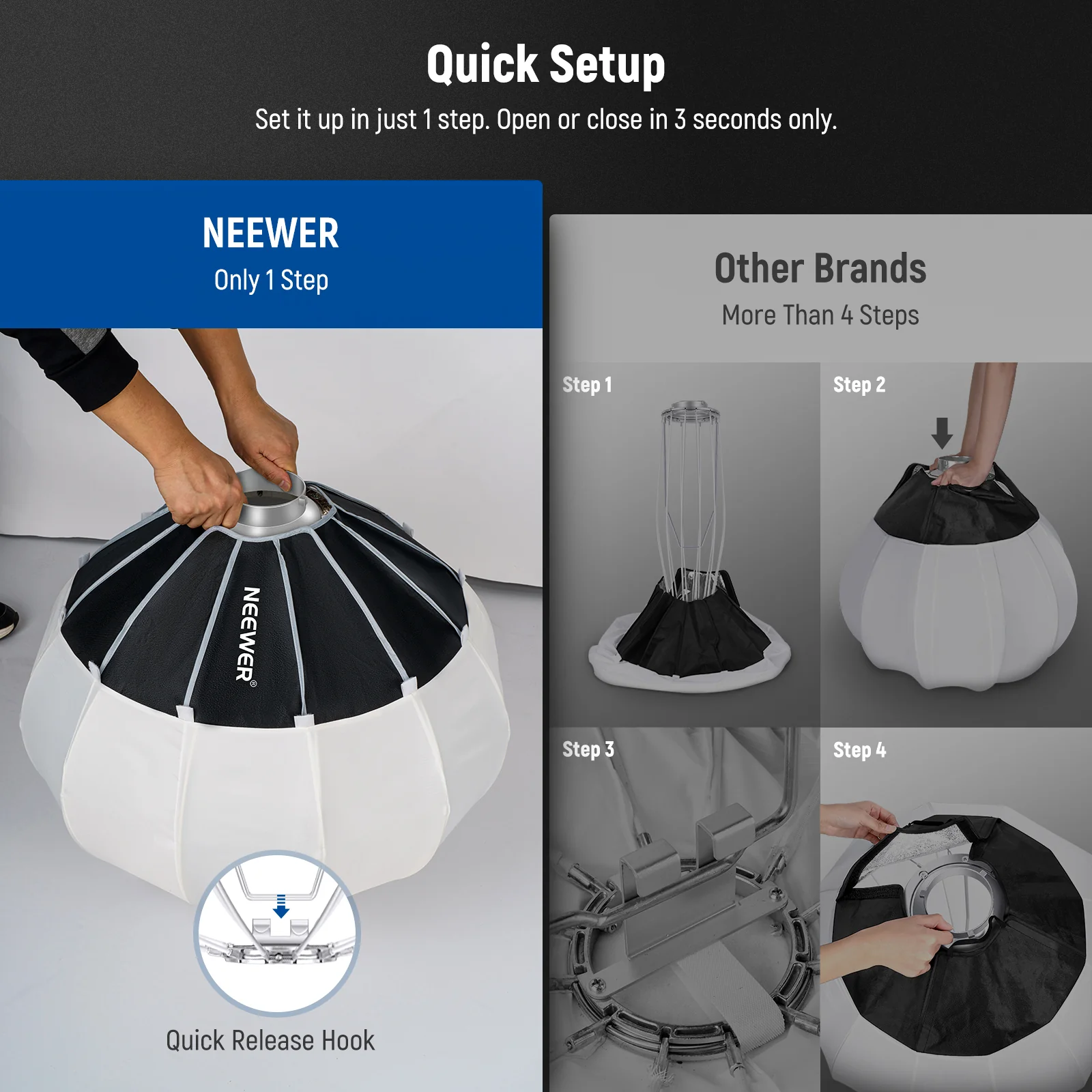 Quick Setup

Set it up in just 1 step. Open or close in 3 seconds only.

NEEWER

Only 1 Step

NEEWER®

Quick Release Hook

Other Brands

More Than 4 Steps

Step 1

Step 2

Step 3

Step 4