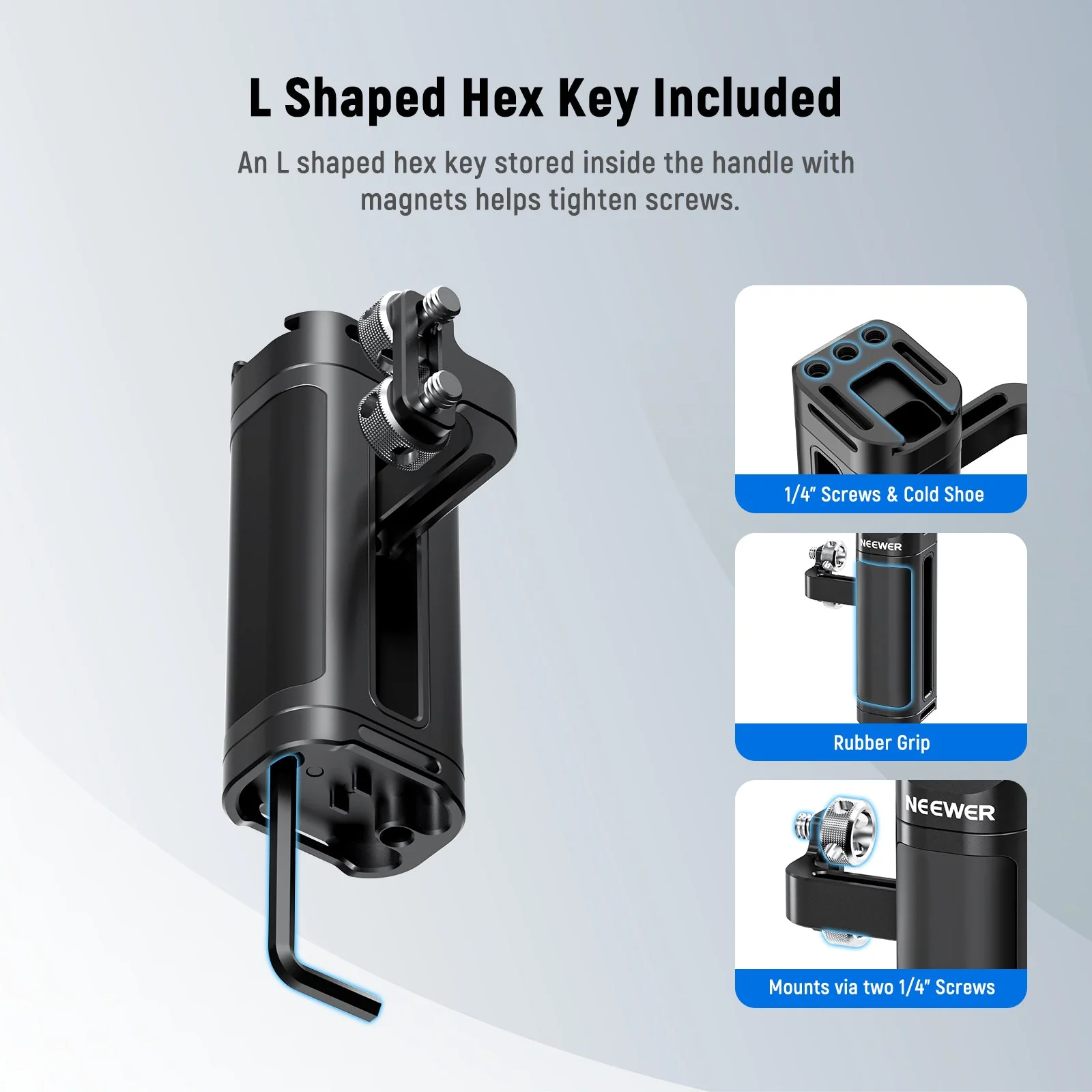 L Shaped Hex Key Included

An L shaped hex key stored inside the handle with magnets helps tighten screws.

1/4" Screws & Cold Shoe

NEEWER

Rubber Grip

NEEWER

Mounts via two 1/4" Screws