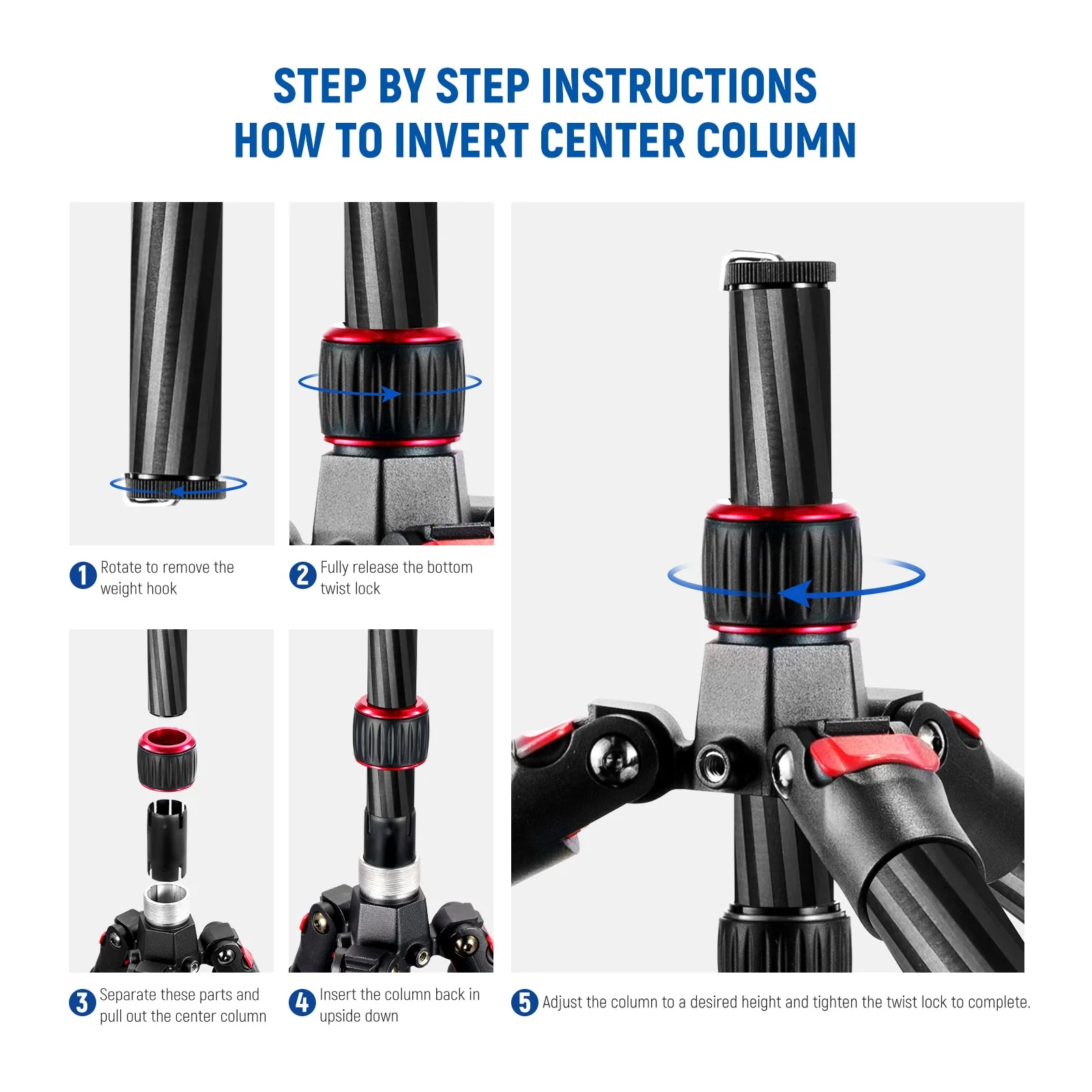 STEP BY STEP INSTRUCTIONS
HOW TO INVERT CENTER COLUMN

1 Rotate to remove the weight hook

2 Fully release the bottom twist lock

3 Separate these parts and pull out the center column

4 Insert the column back in upside down

5 Adjust the column to a desired height and tighten the twist lock to complete.