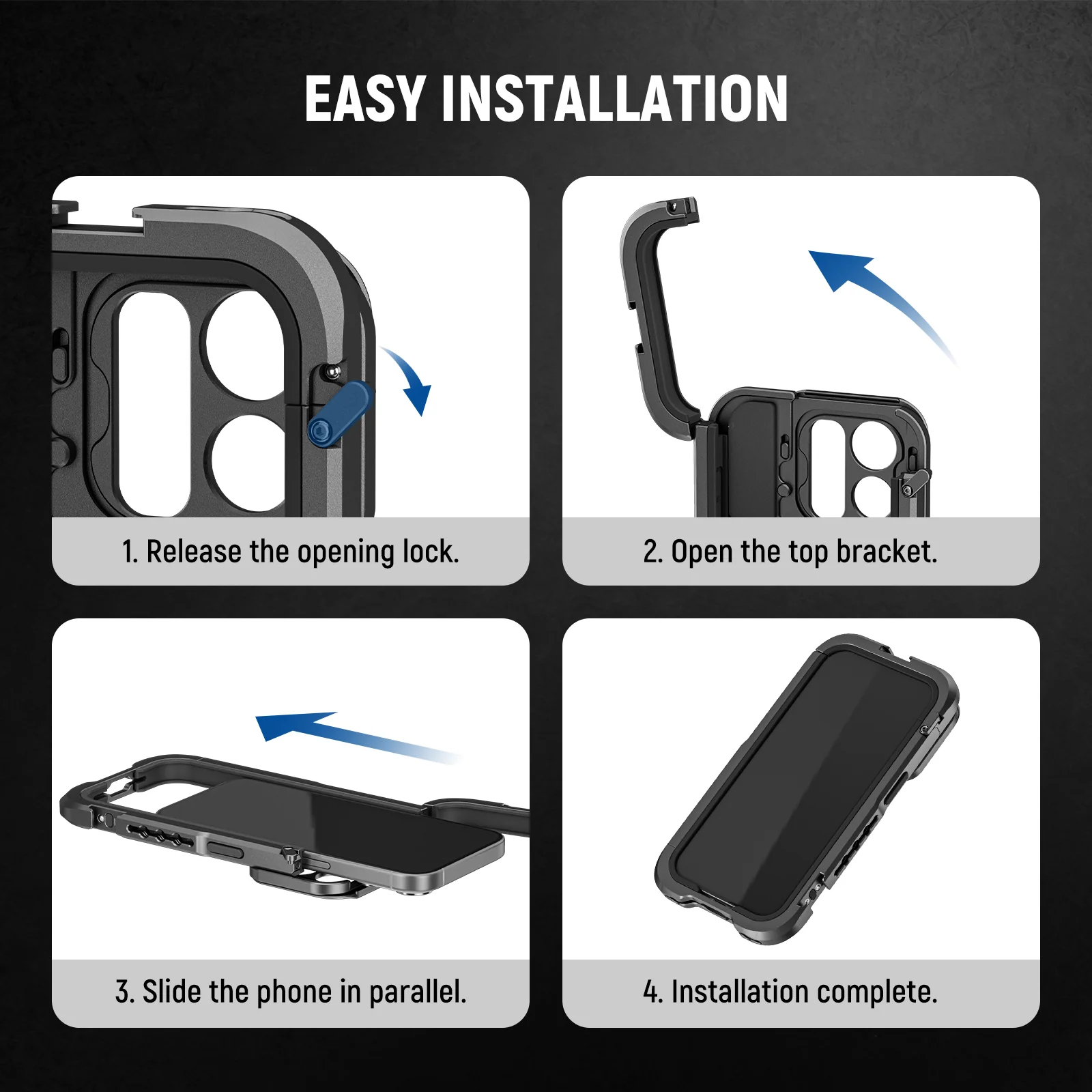 EASY INSTALLATION

1. Release the opening lock.

2. Open the top bracket.

3. Slide the phone in parallel.

4. Installation complete.